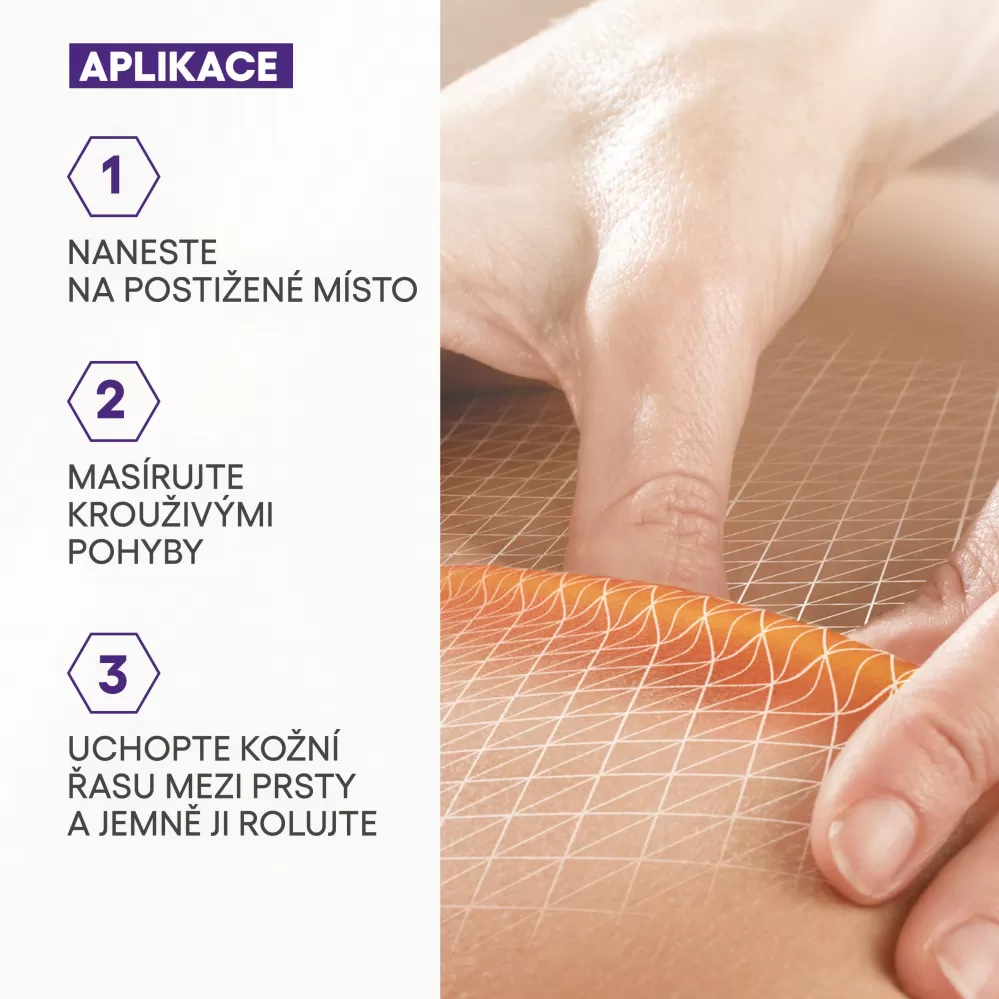 APLIKACE

1

NANESTE NA POSTIŽENÉ MÍSTO

2

MASÍRUJTE KROUŽIVÝMI POHYBY

3

UCHOPTE KOŽNÍ ŘASU MEZI PRSTY A JEMNĚ JI ROLUJTE